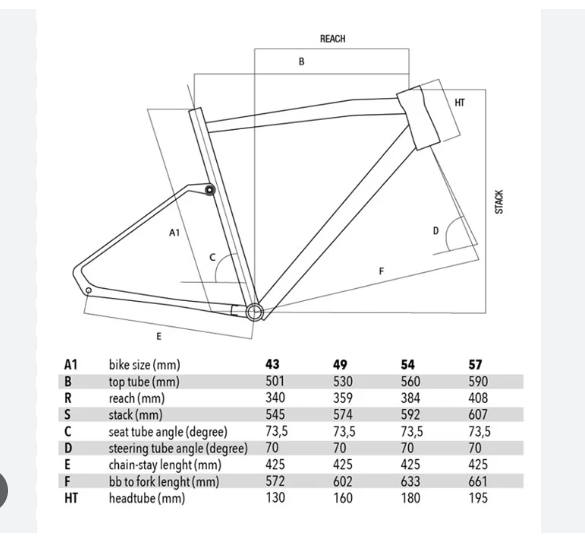 REACH

B

HT

STACK

A1

C

D

F

E

| A1 | bike size (mm) | 43 | 49 | 54 | 57 |
|---|---|---|---|---|---|
| B | top tube (mm) | 501 | 530 | 560 | 590 |
| R | reach (mm) | 340 | 359 | 384 | 408 |
| S | stack (mm) | 545 | 574 | 592 | 607 |
| C | seat tube angle (degree) | 73,5 | 73,5 | 73,5 | 73,5 |
| D | steering tube angle (degree) | 70 | 70 | 70 | 70 |
| E | chain-stay lenght (mm) | 425 | 425 | 425 | 425 |
| F | bb to fork lenght (mm) | 572 | 602 | 633 | 661 |
| HT | headtube (mm) | 130 | 160 | 180 | 195 |